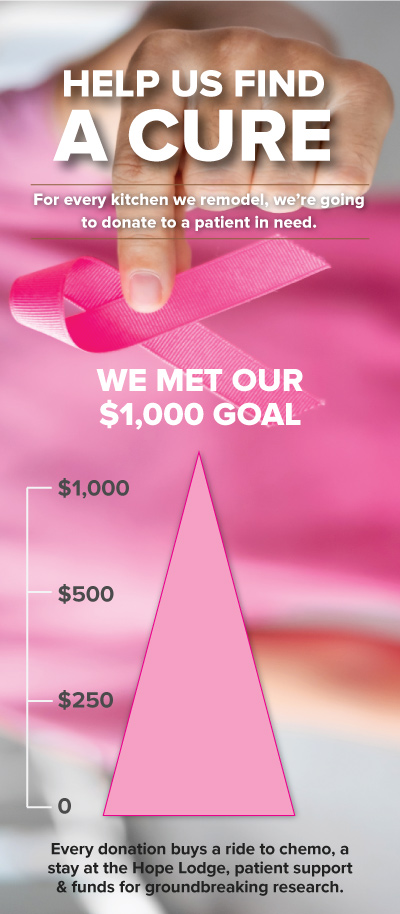 HELP US FIND
A CURE

For every kitchen we remodel, we're going to donate to a patient in need.

WE MET OUR
$1,000 GOAL

$1,000

$500

$250

0

Every donation buys a ride to chemo, a stay at the Hope Lodge, patient support & funds for groundbreaking research.